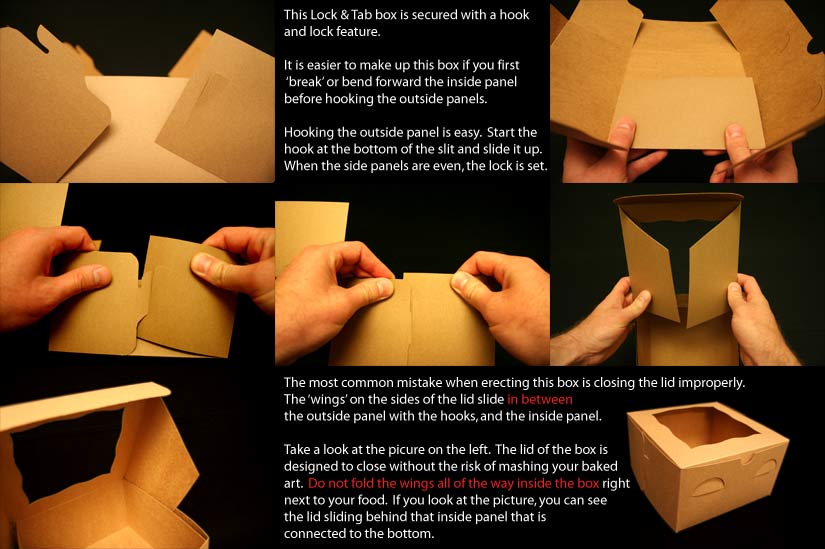 This Lock & Tab box is secured with a hook and lock feature.

It is easier to make up this box if you first 'break' or bend forward the inside panel before hooking the outside panels.

Hooking the outside panel is easy. Start the hook at the bottom of the slit and slide it up. When the side panels are even, the lock is set.

The most common mistake when erecting this box is closing the lid improperly. The 'wings' on the sides of the lid slide in between the outside panel with the hooks, and the inside panel.

Take a look at the picure on the left. The lid of the box is designed to close without the risk of mashing your baked art. Do not fold the wings all of the way inside the box right next to your food. If you look at the picture, you can see the lid sliding behind that inside panel that is connected to the bottom.