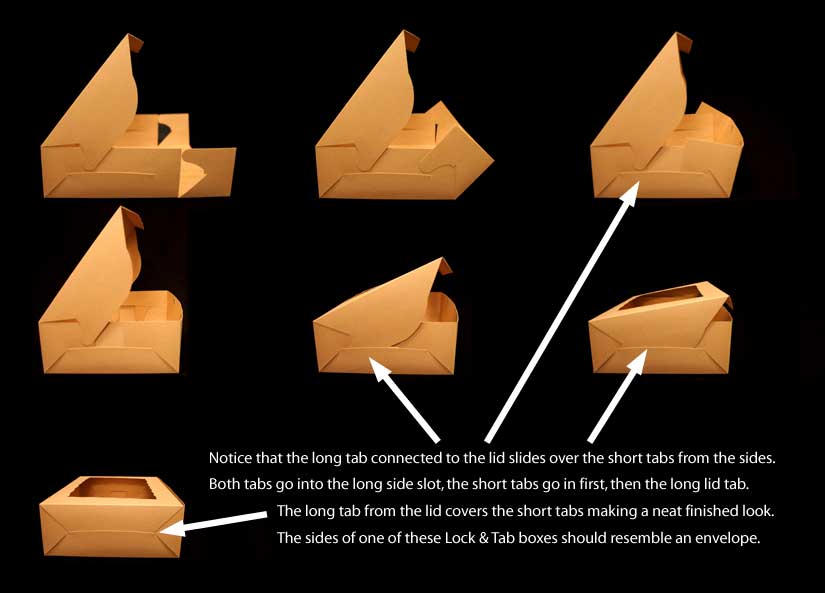 Notice that the long tab connected to the lid slides over the short tabs from the sides.

Both tabs go into the long side slot, the short tabs go in first, then the long lid tab.

The long tab from the lid covers the short tabs making a neat finished look.

The sides of one of these Lock & Tab boxes should resemble an envelope.