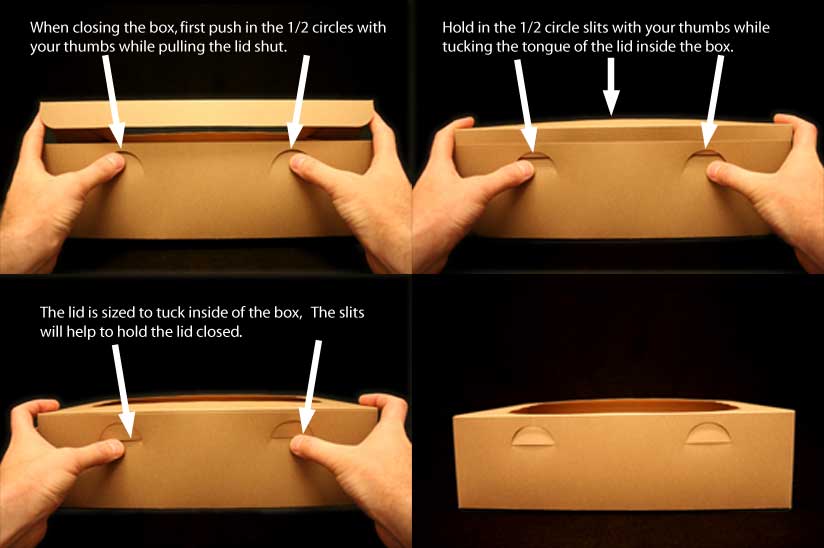 When closing the box, first push in the 1/2 circles with your thumbs while pulling the lid shut.

Hold in the 1/2 circle slits with your thumbs while tucking the tongue of the lid inside the box.

The lid is sized to tuck inside of the box, The slits will help to hold the lid closed.